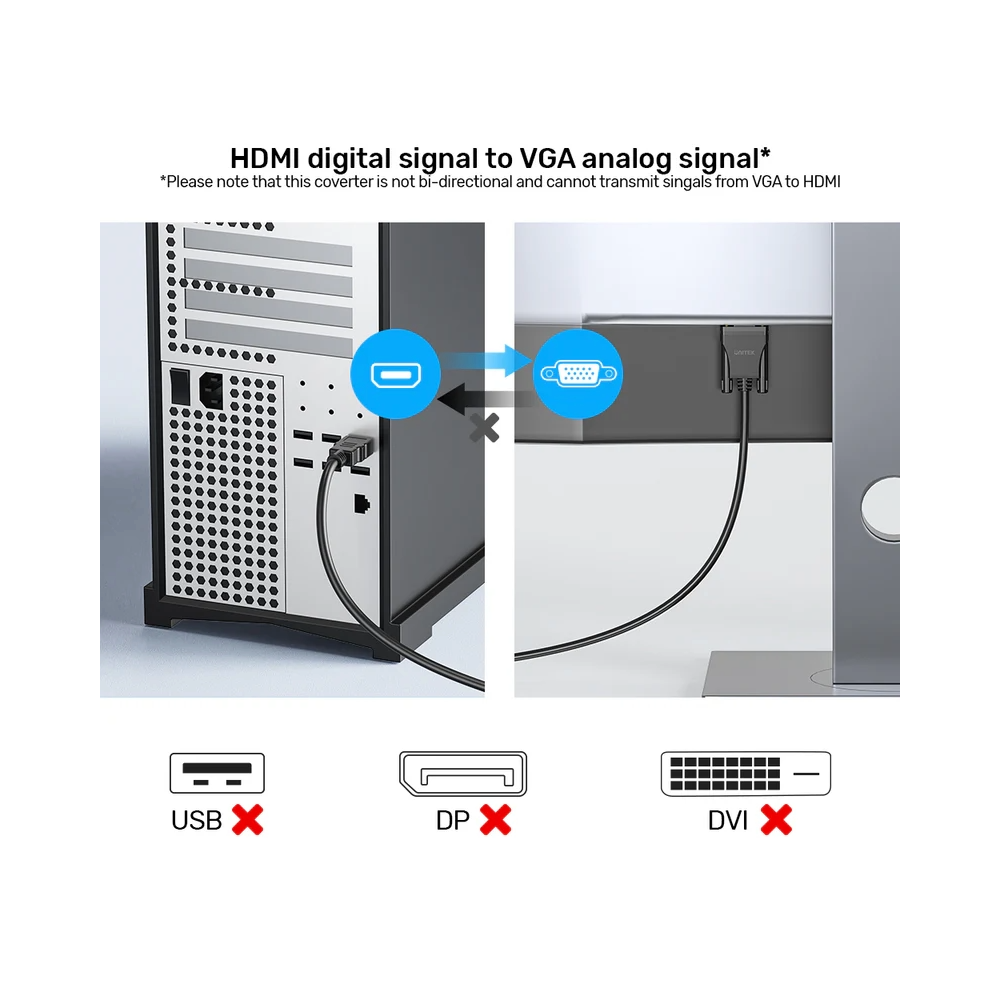 HDMI digital signal to VGA analog signal*
*Please note that this coverter is not bi-directional and cannot transmit singals from VGA to HDMI

UNITEK

USB

DP

DVI